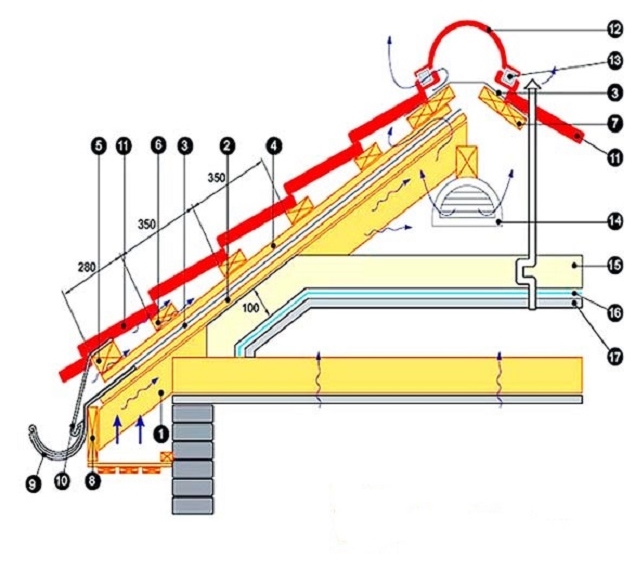 12
13
3
7
11
5
11
6
3
2
4
350
350
280
14
15
100
16
17
1
9
10
8